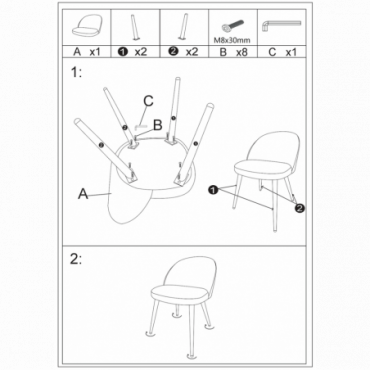 | | | | M8x30mm | |
|---|---|---|---|---|
| A x1 | ❶ x2 | ❷ x2 | B x8 | C x1 |

1:

C

B

A

❶

❷

2: