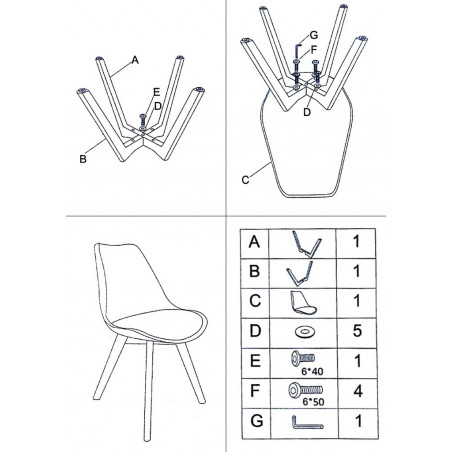 A
E
D
B

G
F
D
C

| A | | 1 |
|---|---|---|
| B | | 1 |
| C | | 1 |
| D | | 5 |
| E | 6*40 | 1 |
| F | 6*50 | 4 |
| G | | 1 |