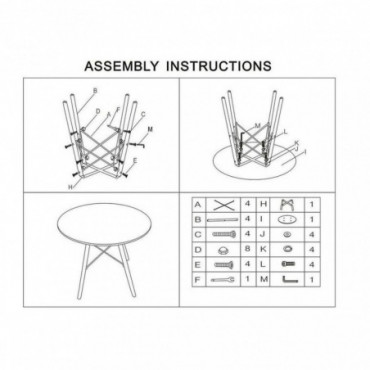 ASSEMBLY INSTRUCTIONS

B D A F C M E H

M L K J I

| A | | 4 | H | | 1 |
|---|---|---|---|---|---|
| B | | 4 | I | | 1 |
| C | | 4 | J | | 4 |
| D | | 8 | K | | 4 |
| E | | 4 | L | | 4 |
| F | | 1 | M | | 1 |