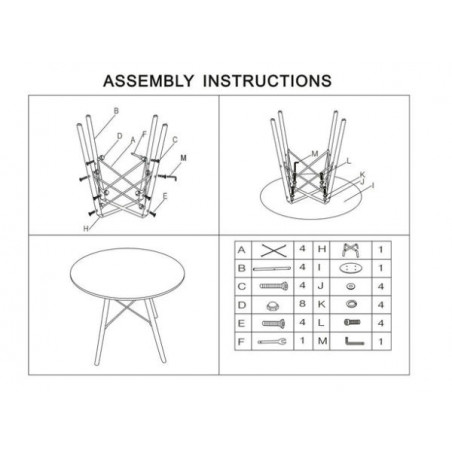 ASSEMBLY INSTRUCTIONS

B
D
A
F
C
M
E
H

M
L
K
J
I

| A | | 4 | H | | 1 |
|---|---|---|---|---|---|
| B | | 4 | I | | 1 |
| C | | 4 | J | | 4 |
| D | | 8 | K | | 4 |
| E | | 4 | L | | 4 |
| F | | 1 | M | | 1 |